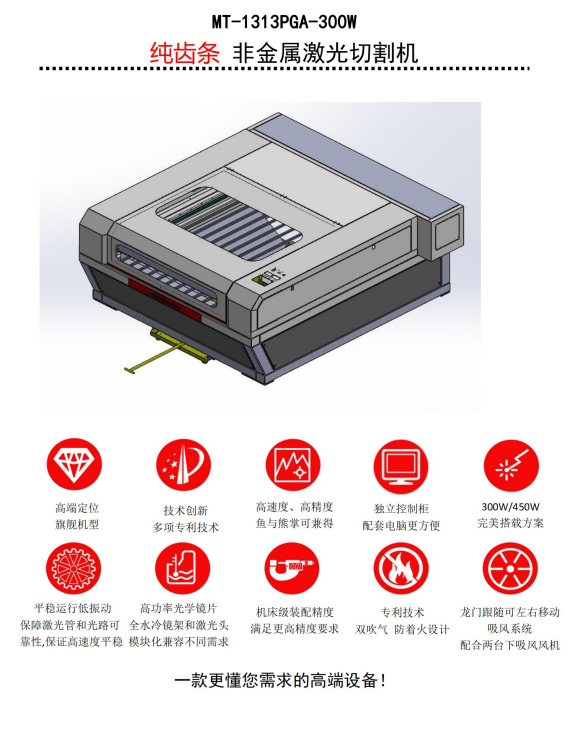 MT-1313PGA-300W

纯齿条 非金属激光切割机

高端定位
旗舰机型

技术创新
多项专利技术

高速度、高精度
鱼与熊掌可兼得

独立控制柜
配套电脑更方便

300W/450W
完美搭载方案

平稳运行低振动
保障激光管和光路可靠性,保证高速度平稳

高功率光学镜片
全水冷镜架和激光头
模块化兼容不同需求

机床级装配精度
满足更高精度要求

专利技术
双吹气 防着火设计

龙门跟随可左右移动
吸风系统
配合两台下吸风风机

一款更懂您需求的高端设备!